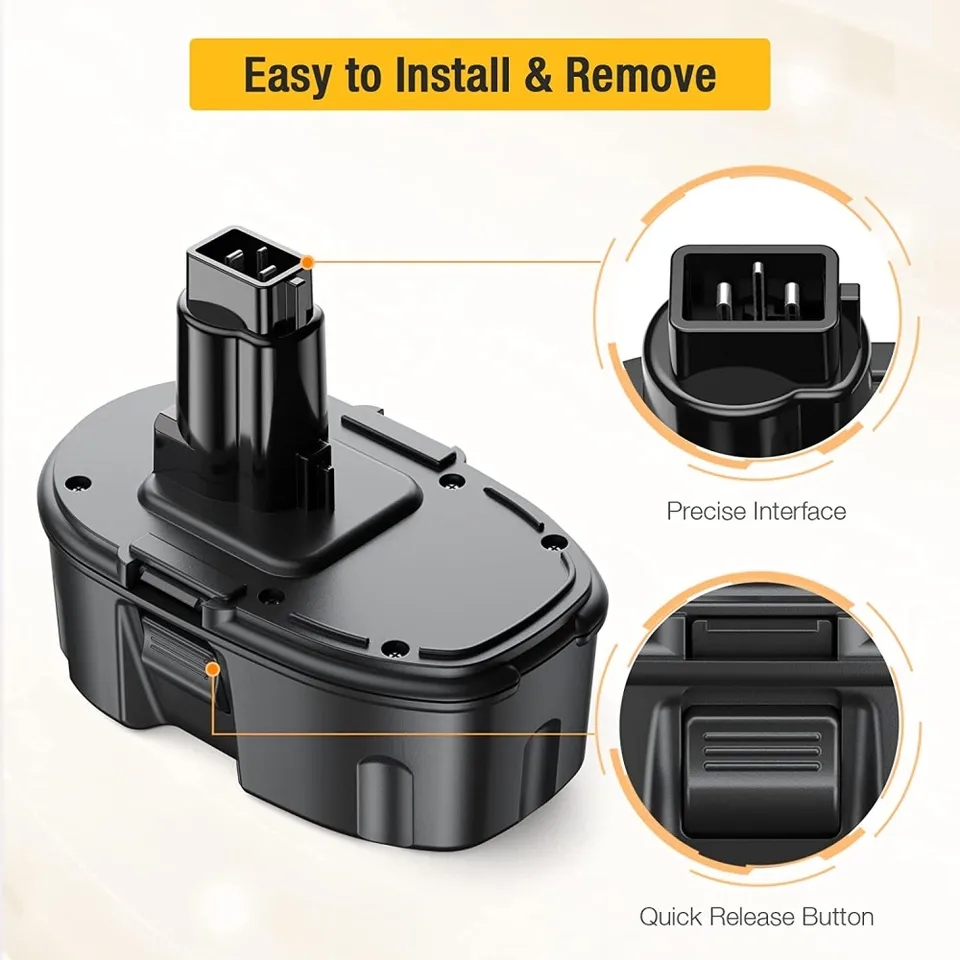 Easy to Install & Remove

Precise Interface

Quick Release Button