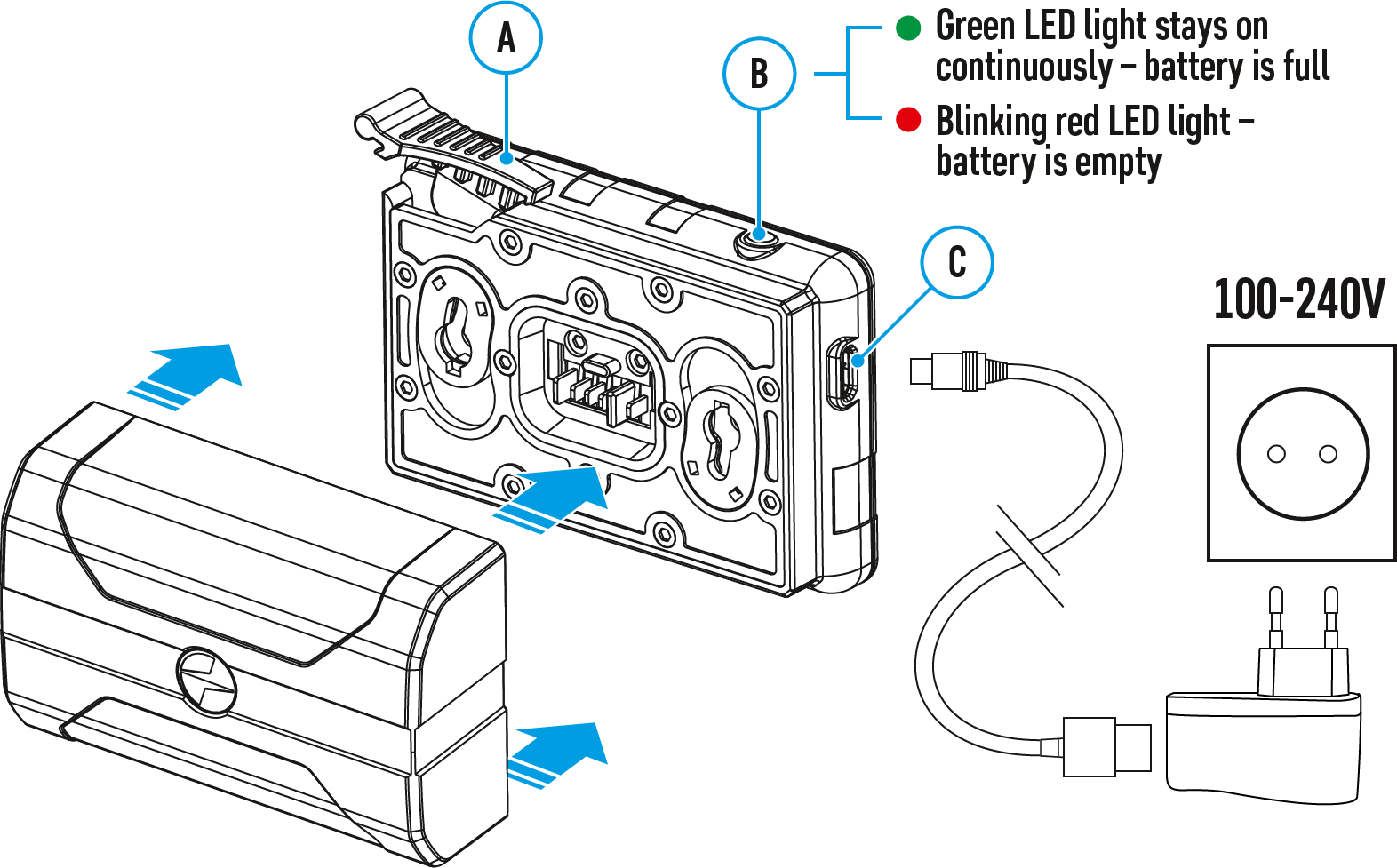 A

B

Green LED light stays on continuously – battery is full

Blinking red LED light – battery is empty

C

100-240V