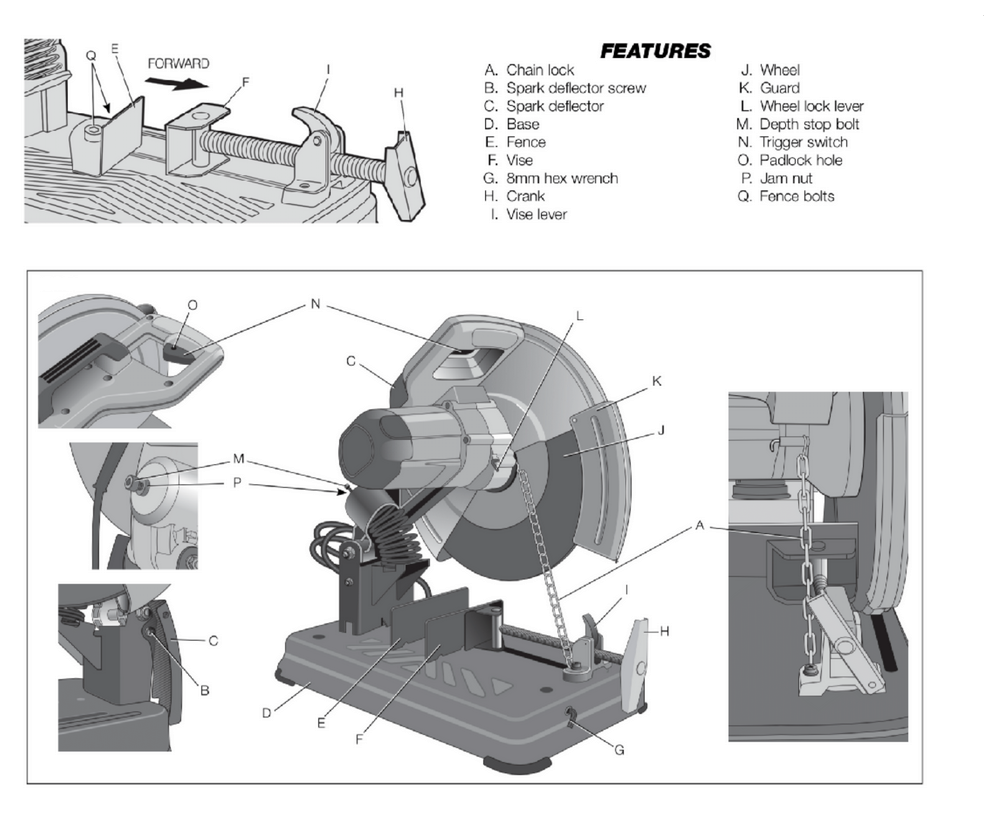 Q E FORWARD F I H

FEATURES

A. Chain lock
B. Spark deflector screw
C. Spark deflector
D. Base
E. Fence
F. Vise
G. 8mm hex wrench
H. Crank
I. Vise lever

J. Wheel
K. Guard
L. Wheel lock lever
M. Depth stop bolt
N. Trigger switch
O. Padlock hole
P. Jam nut
Q. Fence bolts

O N L C K J M P A I H C B D E F G