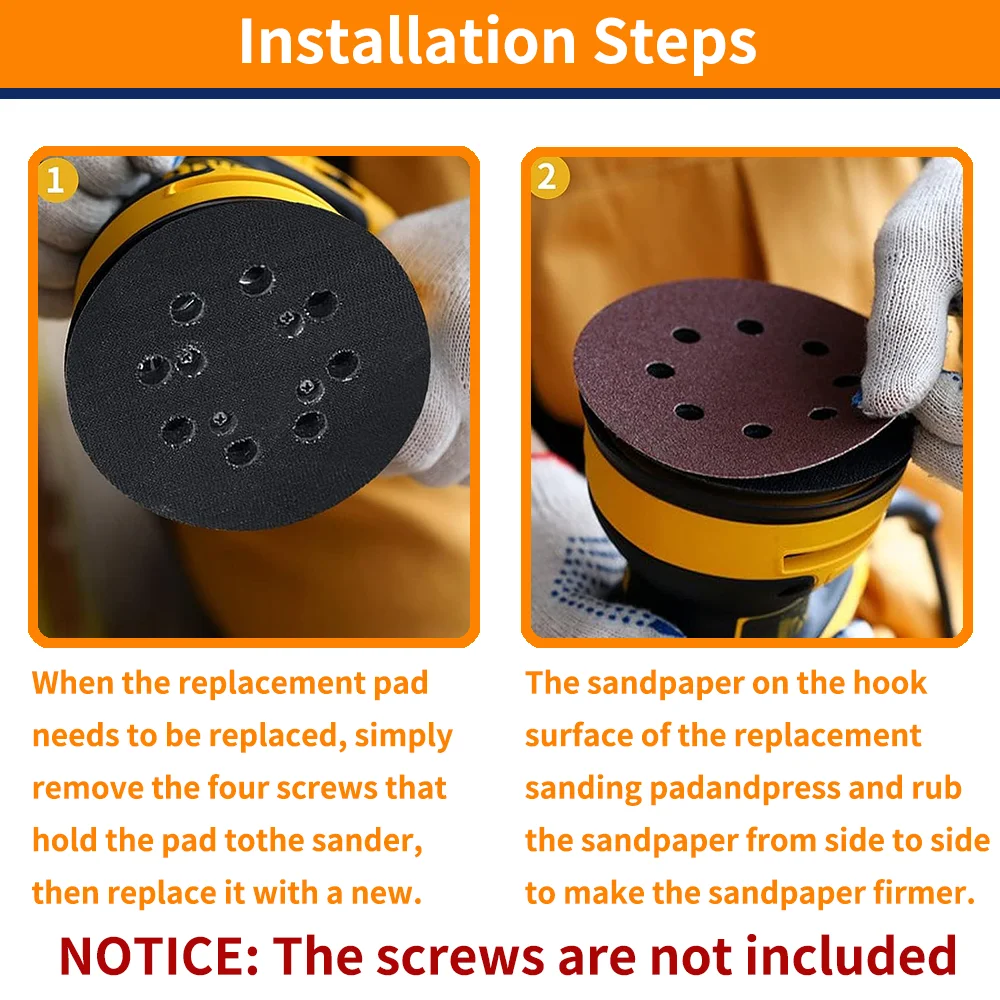 Installation Steps

1

When the replacement pad needs to be replaced, simply remove the four screws that hold the pad tothe sander, then replace it with a new.

2

The sandpaper on the hook surface of the replacement sanding padandpress and rub the sandpaper from side to side to make the sandpaper firmer.

NOTICE: The screws are not included