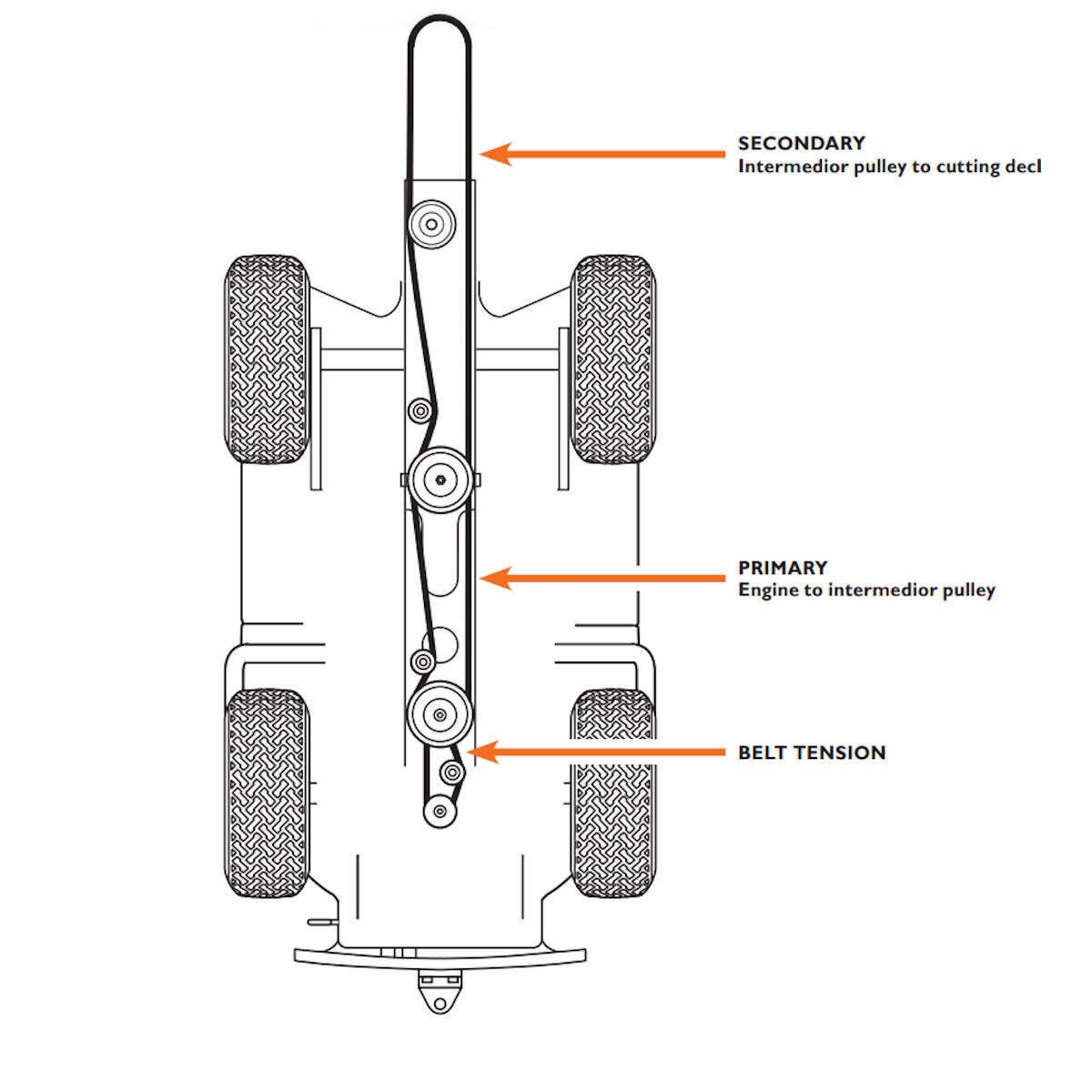 SECONDARY
Intermedior pulley to cutting decl

PRIMARY
Engine to intermedior pulley

BELT TENSION