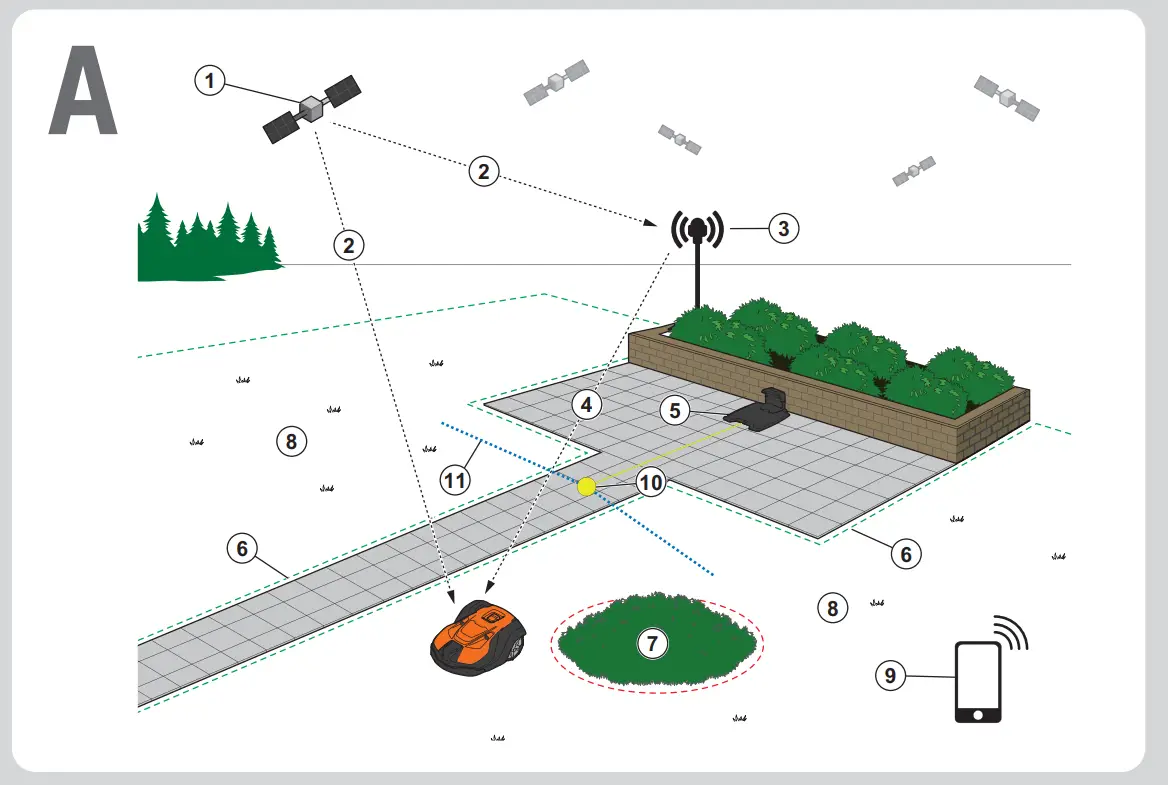 A

1

2

2

3

4

5

8

11

10

6

6

8

7

9