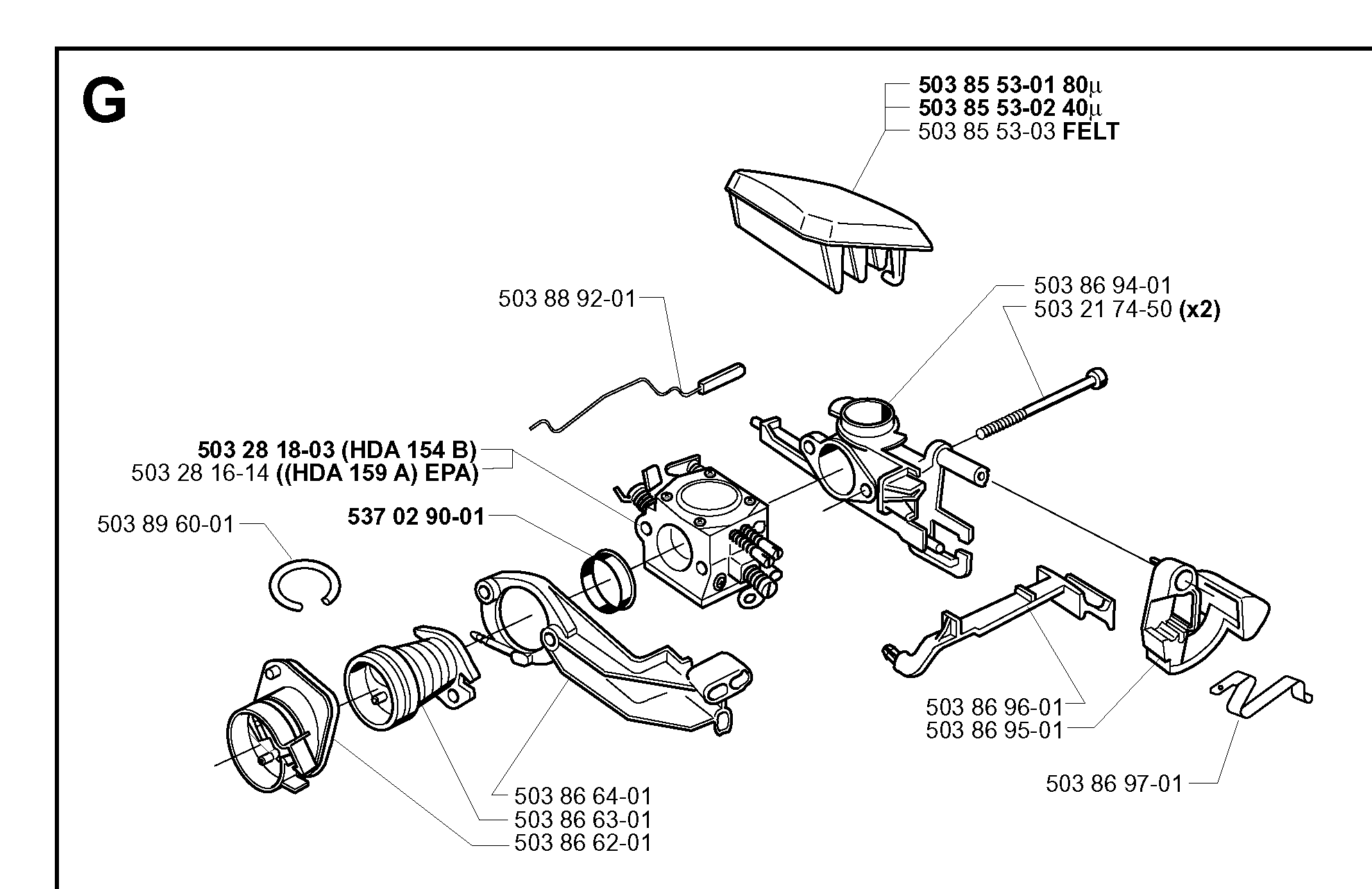 G

503 85 53-01 80μ
503 85 53-02 40μ
503 85 53-03 FELT

503 88 92-01

503 86 94-01
503 21 74-50 (x2)

503 28 18-03 (HDA 154 B)
503 28 16-14 ((HDA 159 A) EPA)

537 02 90-01

503 89 60-01

503 86 96-01
503 86 95-01

503 86 97-01

503 86 64-01
503 86 63-01
503 86 62-01