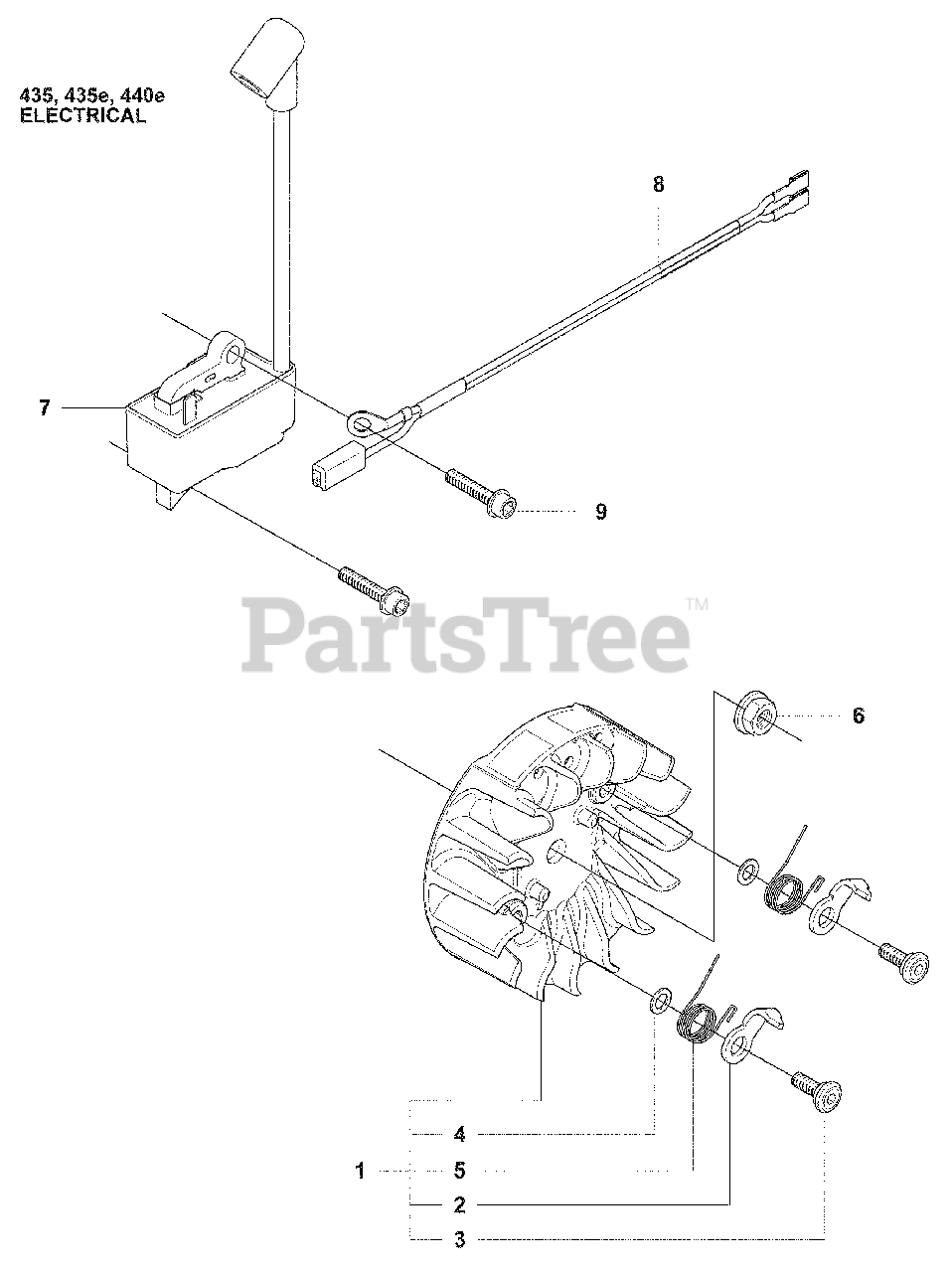 435, 435e, 440e
ELECTRICAL

8

7

9

PartsTree™

6

4

1

5

2

3