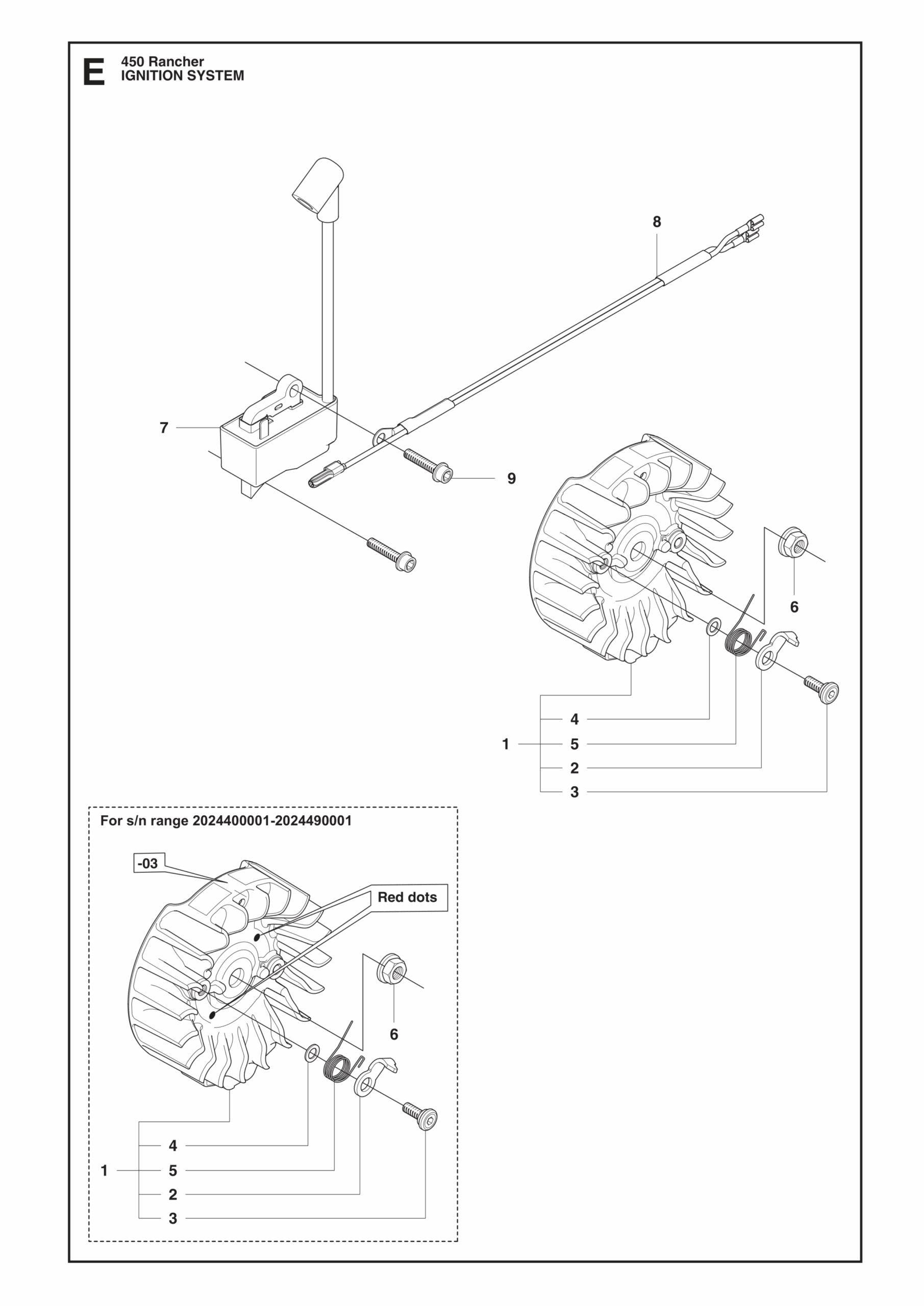 E
450 Rancher
IGNITION SYSTEM

8

7

9

6

4

1 5

2

3

For s/n range 2024400001-2024490001

-03

Red dots

6

4

1 5

2

3