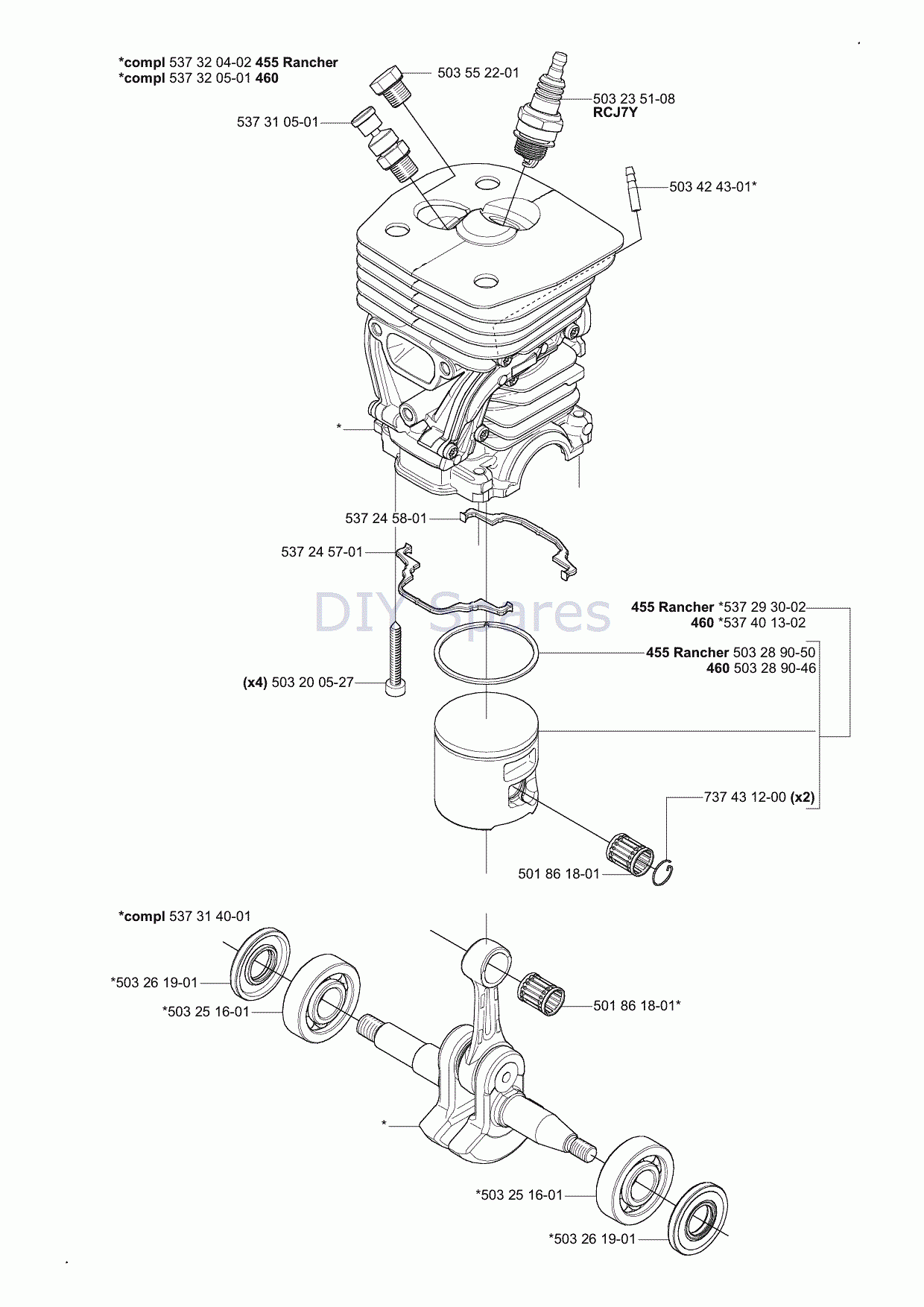 *compl 537 32 04-02 455 Rancher
*compl 537 32 05-01 460

503 55 22-01

503 23 51-08
RCJ7Y

537 31 05-01

503 42 43-01*

*

537 24 58-01

537 24 57-01

DIY Spares

455 Rancher *537 29 30-02
460 *537 40 13-02

455 Rancher 503 28 90-50
460 503 28 90-46

(x4) 503 20 05-27

737 43 12-00 (x2)

501 86 18-01

*compl 537 31 40-01

*503 26 19-01

*503 25 16-01

501 86 18-01*

*

*503 25 16-01

*503 26 19-01