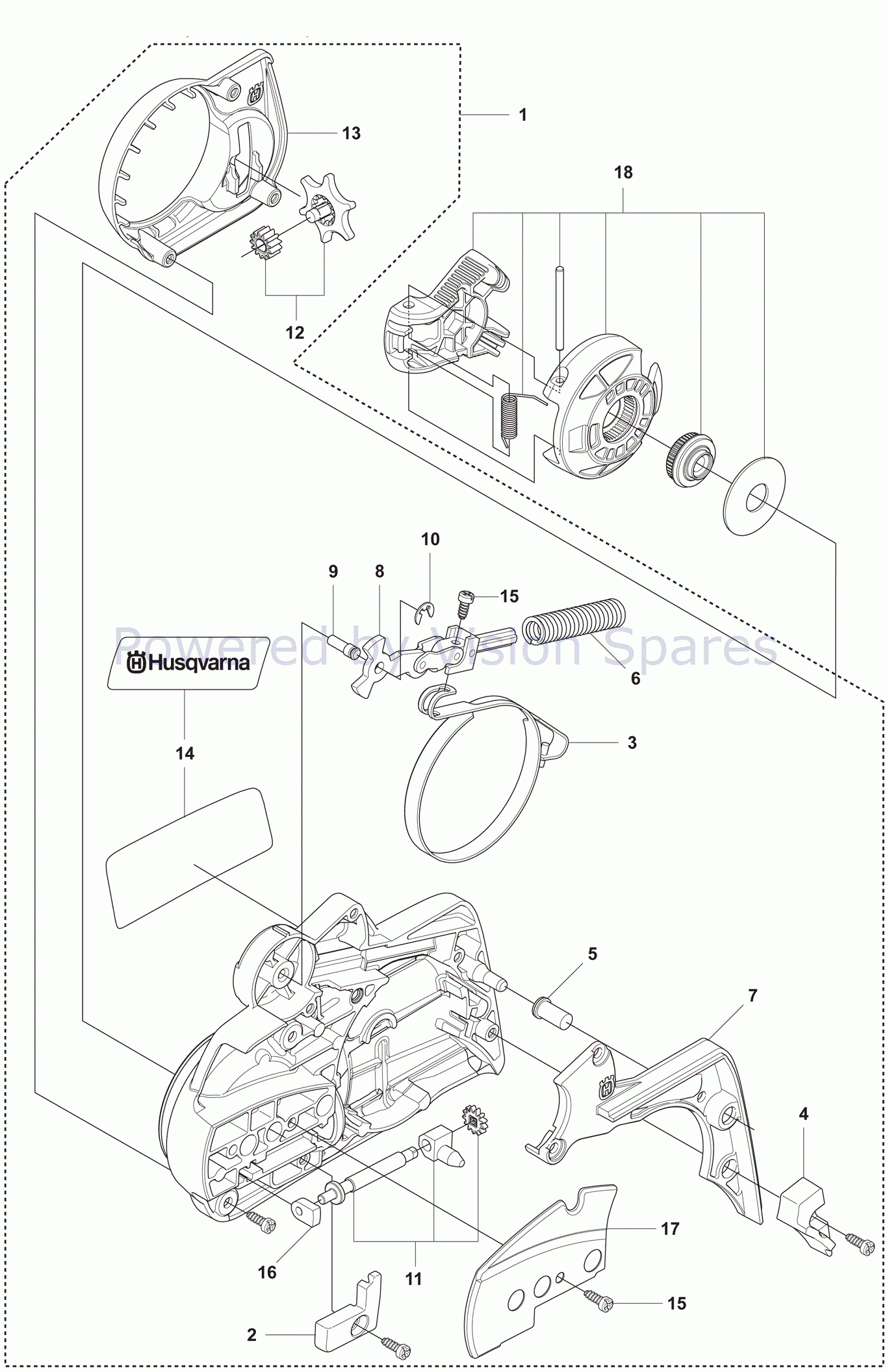 1
13
18
12
10
9
8
15
Powered by Vision Spares
Husqvarna
6
3
14
5
7
4
17
16
11
15
2