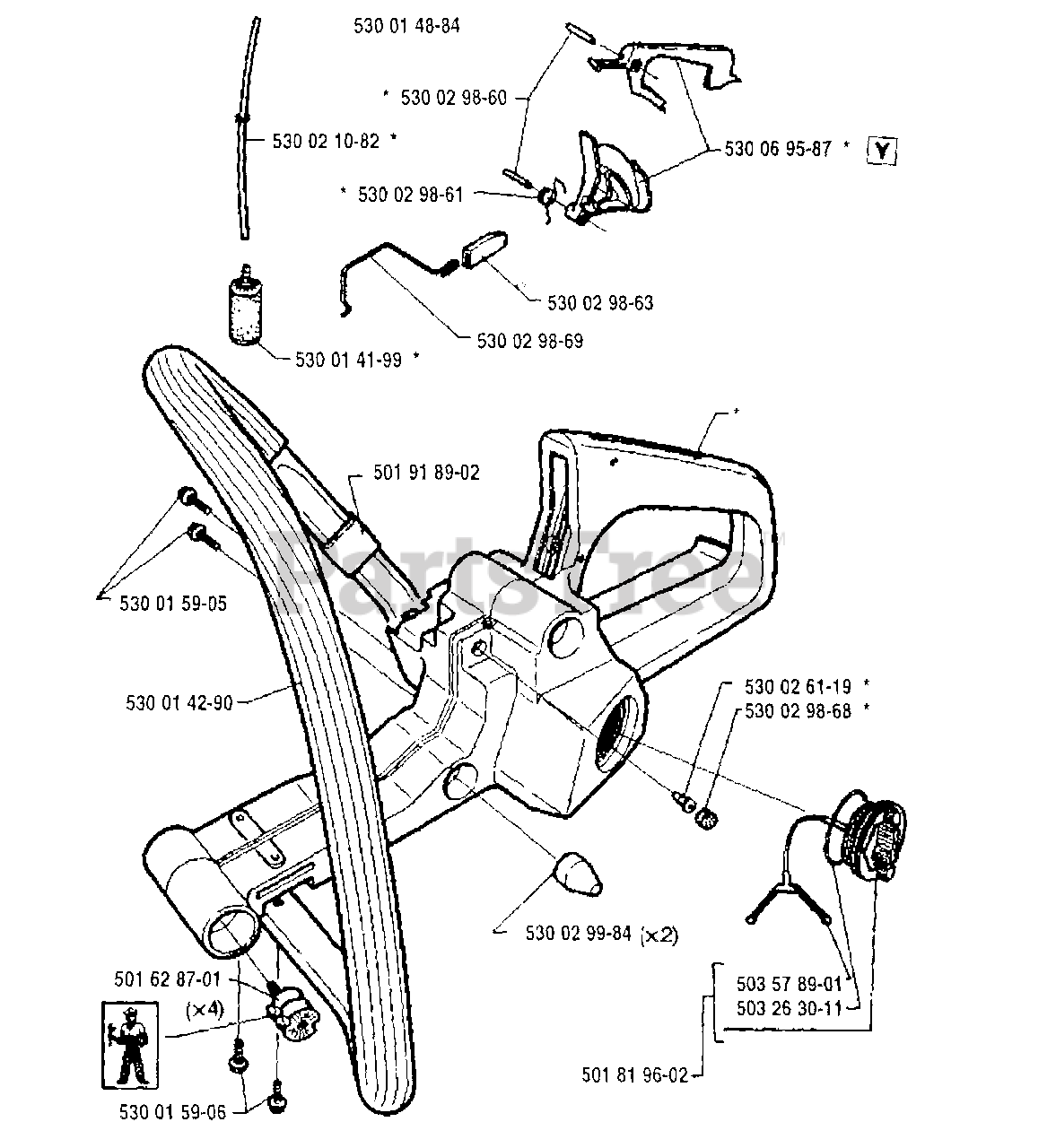 530 01 48-84

* 530 02 98-60

530 02 10-82 *

530 06 95-87 * Y

* 530 02 98-61

530 02 98-63

530 02 98-69

530 01 41-99 *

*

501 91 89-02

PartsTree

530 01 59-05

530 01 42-90

530 02 61-19 *
530 02 98-68 *

530 02 99-84 (x2)

501 62 87-01
(x4)

503 57 89-01
503 26 30-11

501 81 96-02

530 01 59-06