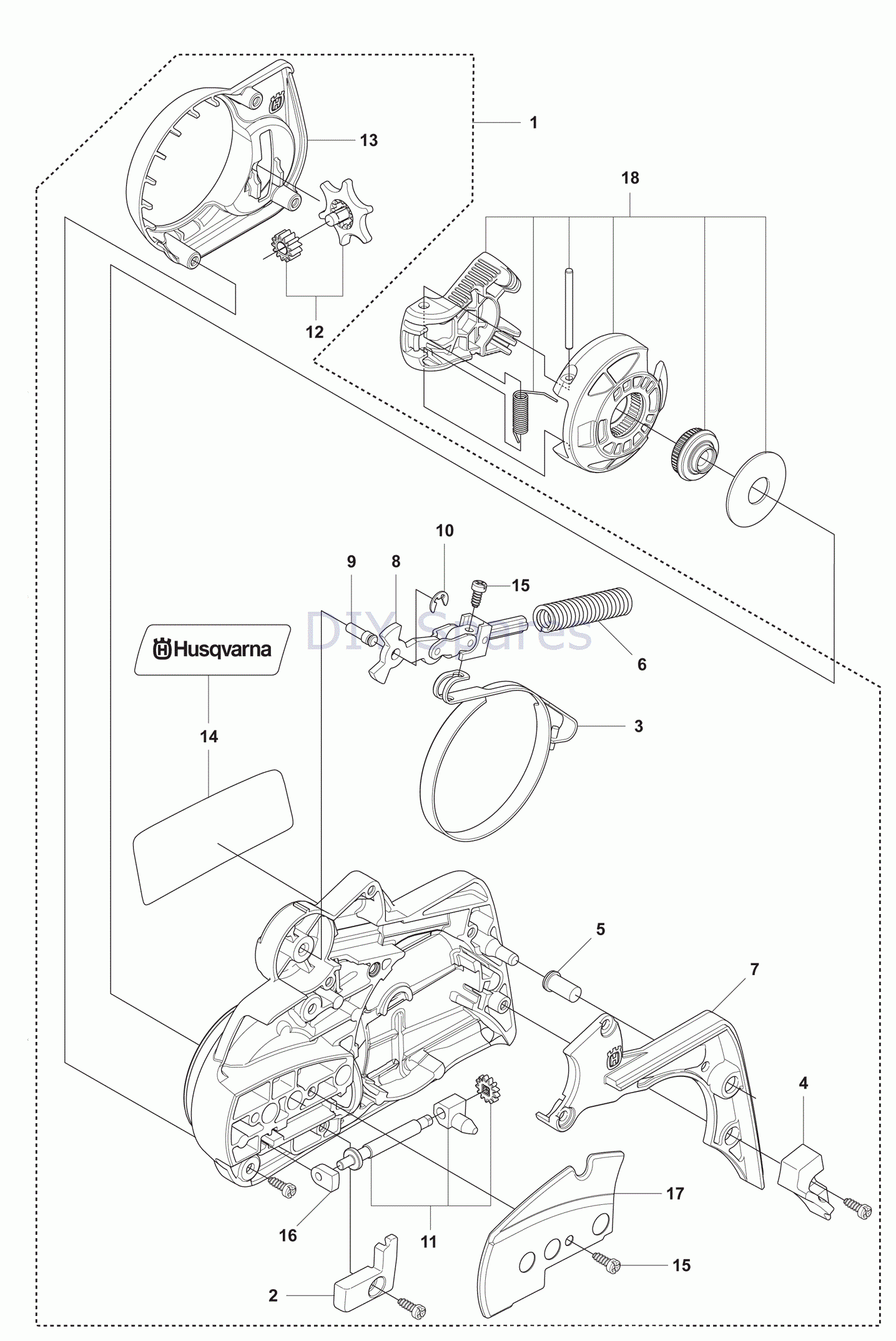 1

13

18

12

10

9

8

15

DIY Spares

6

Husqvarna

3

14

5

7

4

17

16

11

15

2