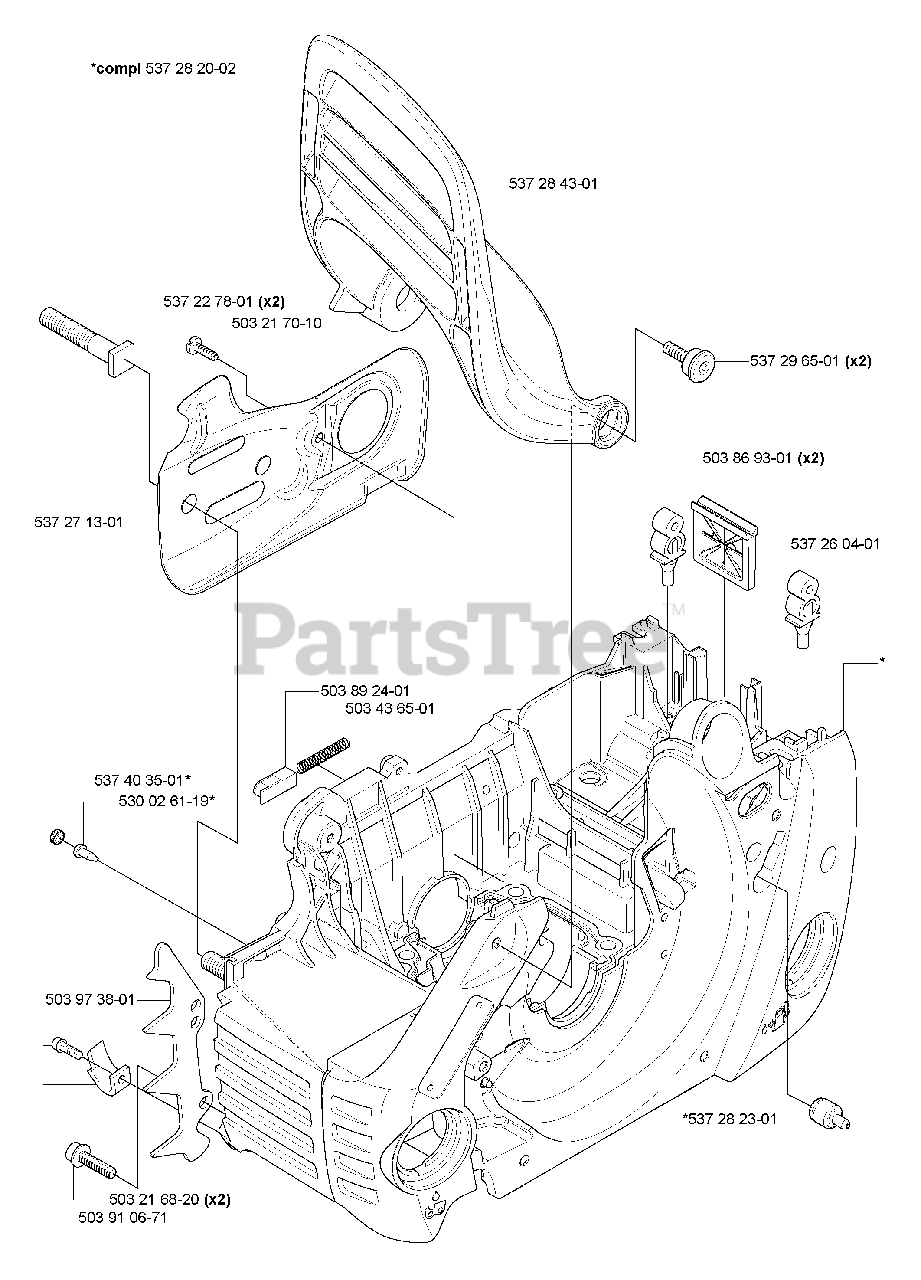 *compl 537 28 20-02

537 28 43-01

537 22 78-01 (x2)
503 21 70-10

537 29 65-01 (x2)

503 86 93-01 (x2)

537 27 13-01

537 26 04-01

PartsTree™

*

503 89 24-01
503 43 65-01

537 40 35-01*
530 02 61-19*

503 97 38-01

*537 28 23-01

503 21 68-20 (x2)
503 91 06-71