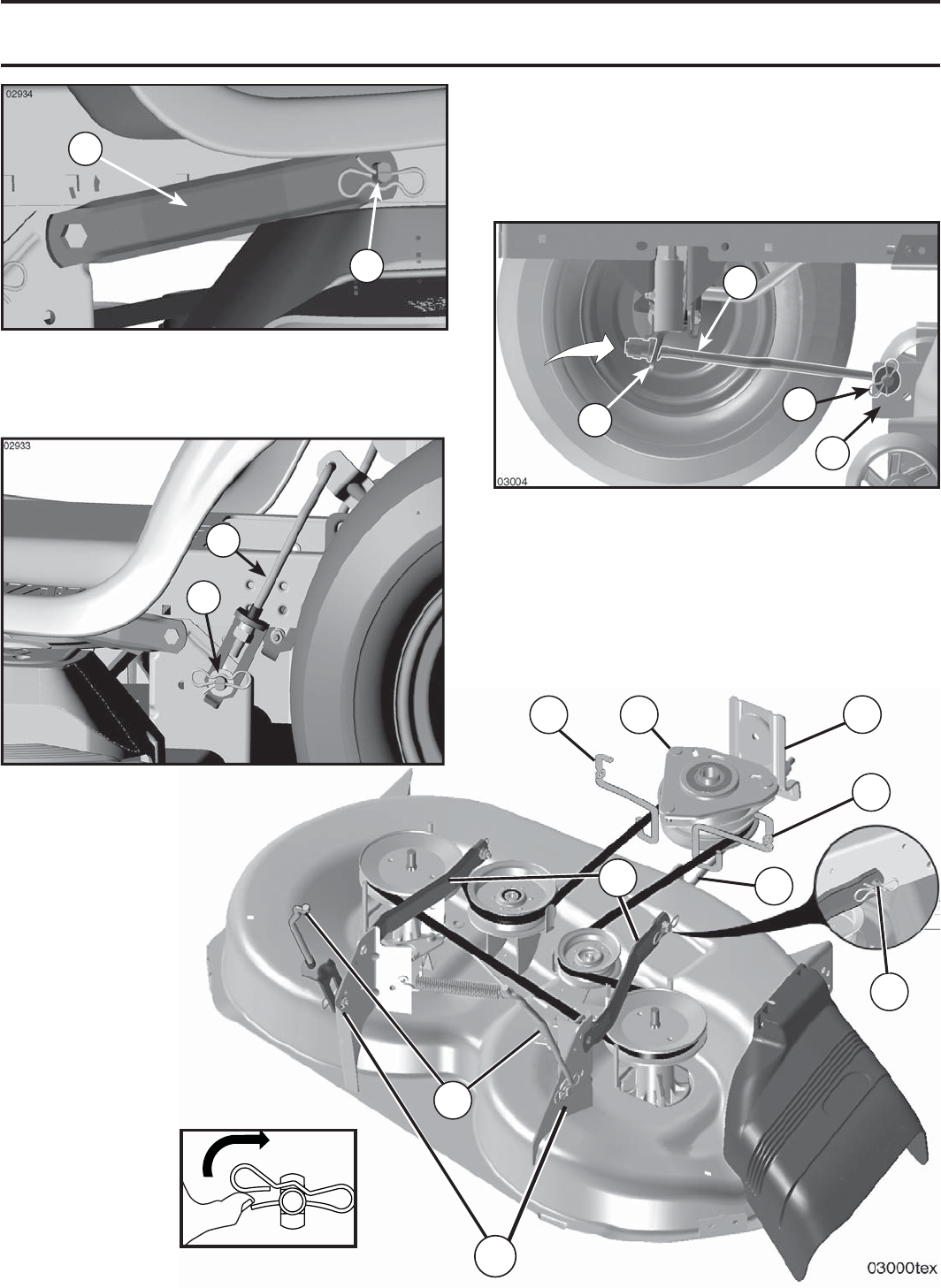 02934

02933

03004

03000tex