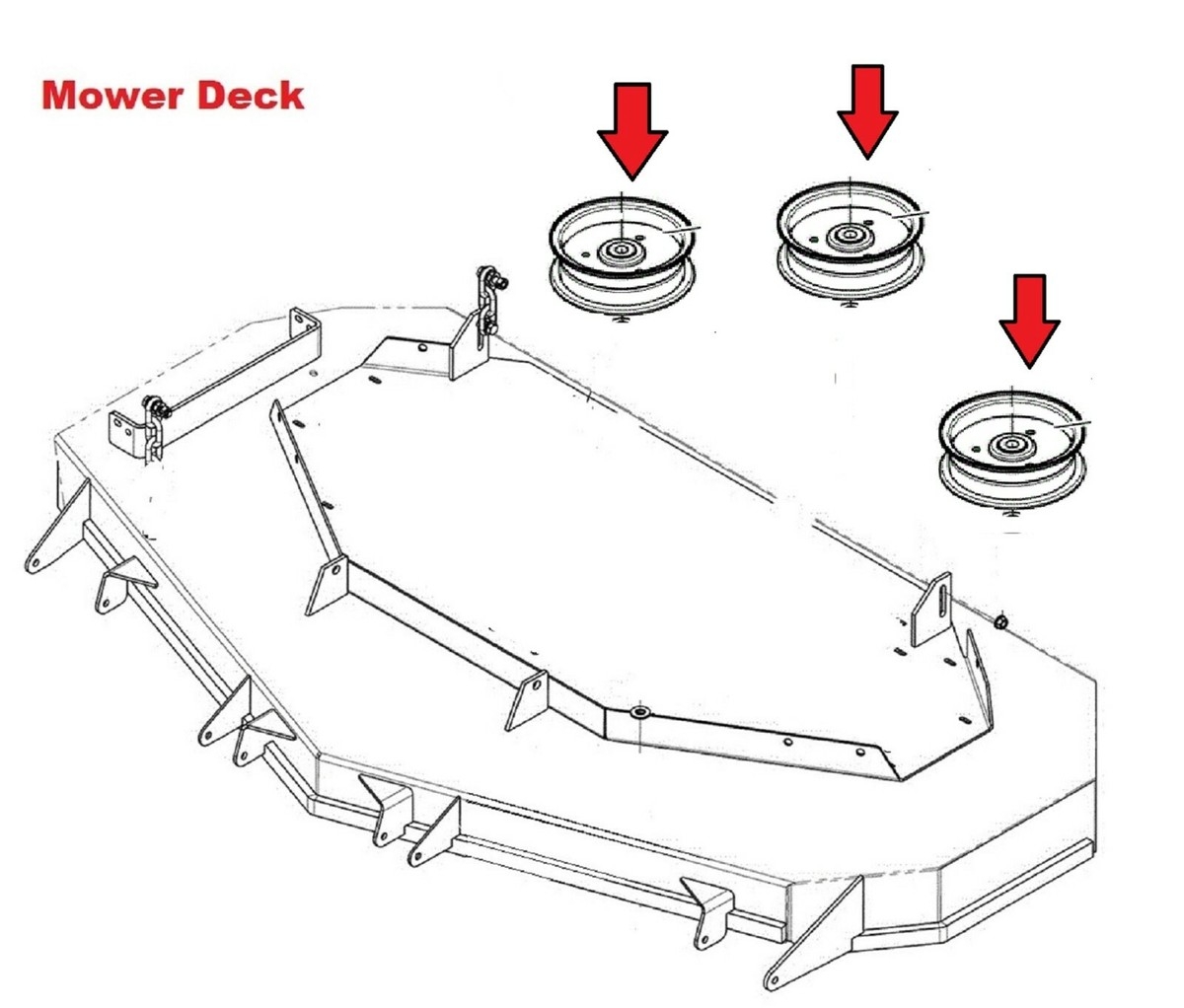 Mower Deck