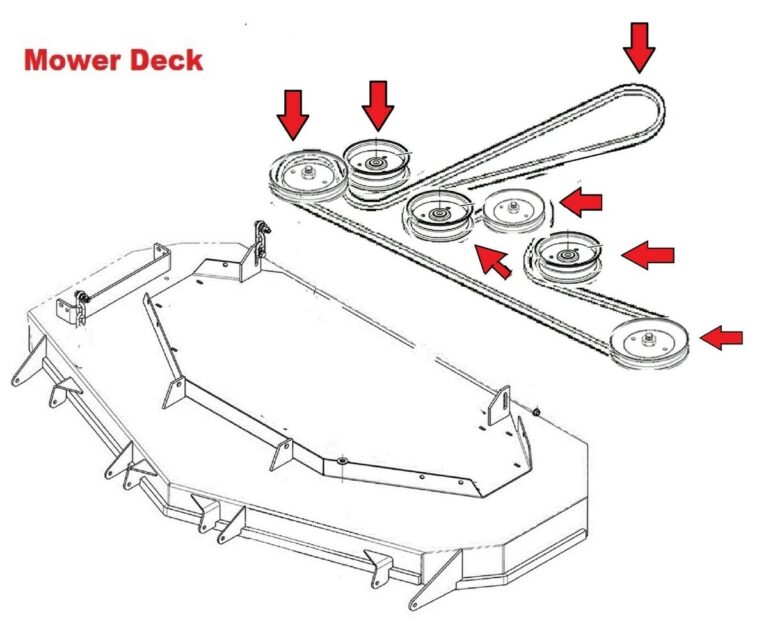 Mower Deck