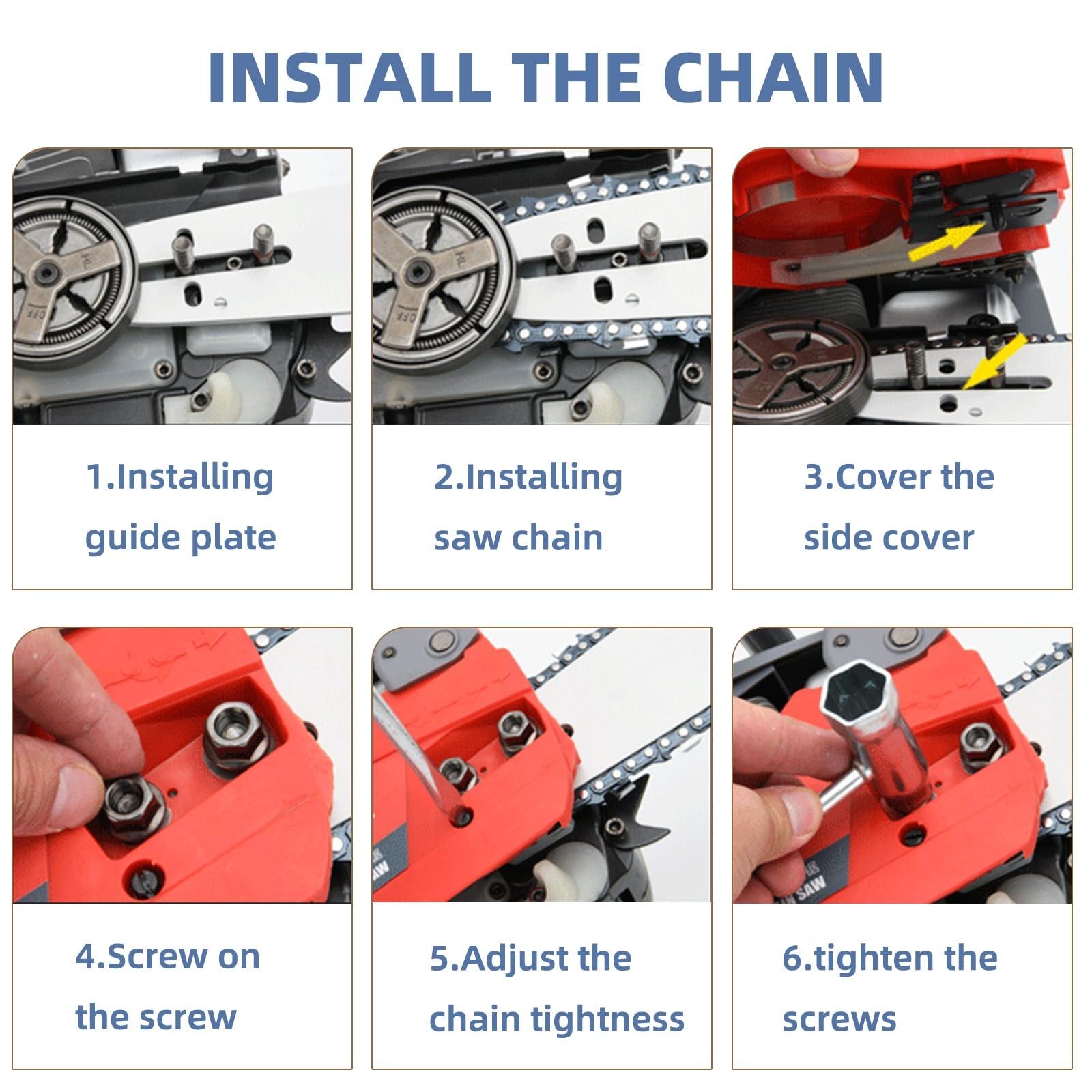 INSTALL THE CHAIN

1.Installing guide plate

2.Installing saw chain

3.Cover the side cover

4.Screw on the screw

5.Adjust the chain tightness

6.tighten the screws