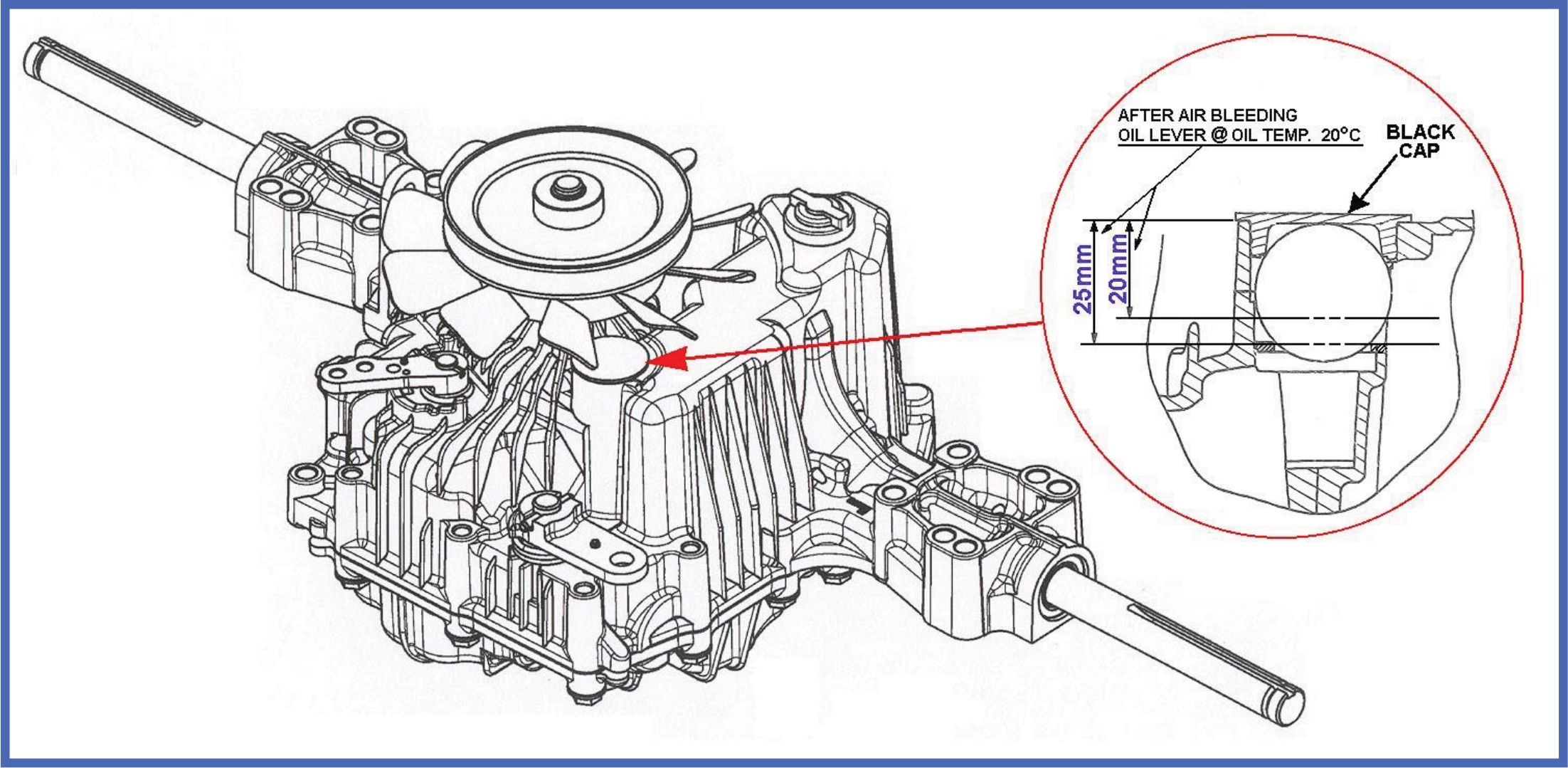 AFTER AIR BLEEDING
OIL LEVER @ OIL TEMP. 20°C

BLACK CAP

25mm

20mm